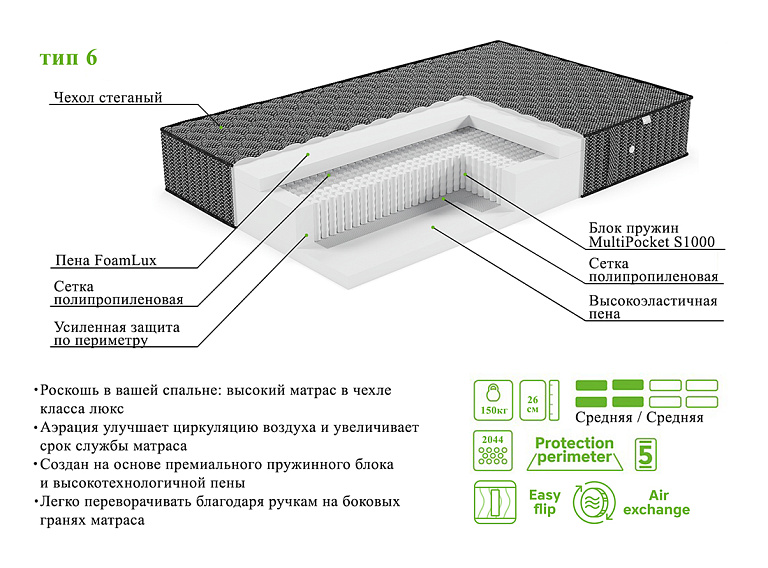 тип 6

Чехол стеганый

Пена FoamLux

Сетка полипропиленовая

Усиленная защита по периметру

Блок пружин MultiPocket S1000

Сетка полипропиленовая

Высокоэластичная пена

•Роскошь в вашей спальне: высокий матрас в чехле класса люкс
•Аэрация улучшает циркуляцию воздуха и увеличивает срок службы матраса
•Создан на основе премиального пружинного блока и высокотехнологичной пены
•Легко переворачивать благодаря ручкам на боковых гранях матраса

150кг

26 см

Средняя / Средняя

2044

Protection perimeter

5

Easy flip

Air exchange